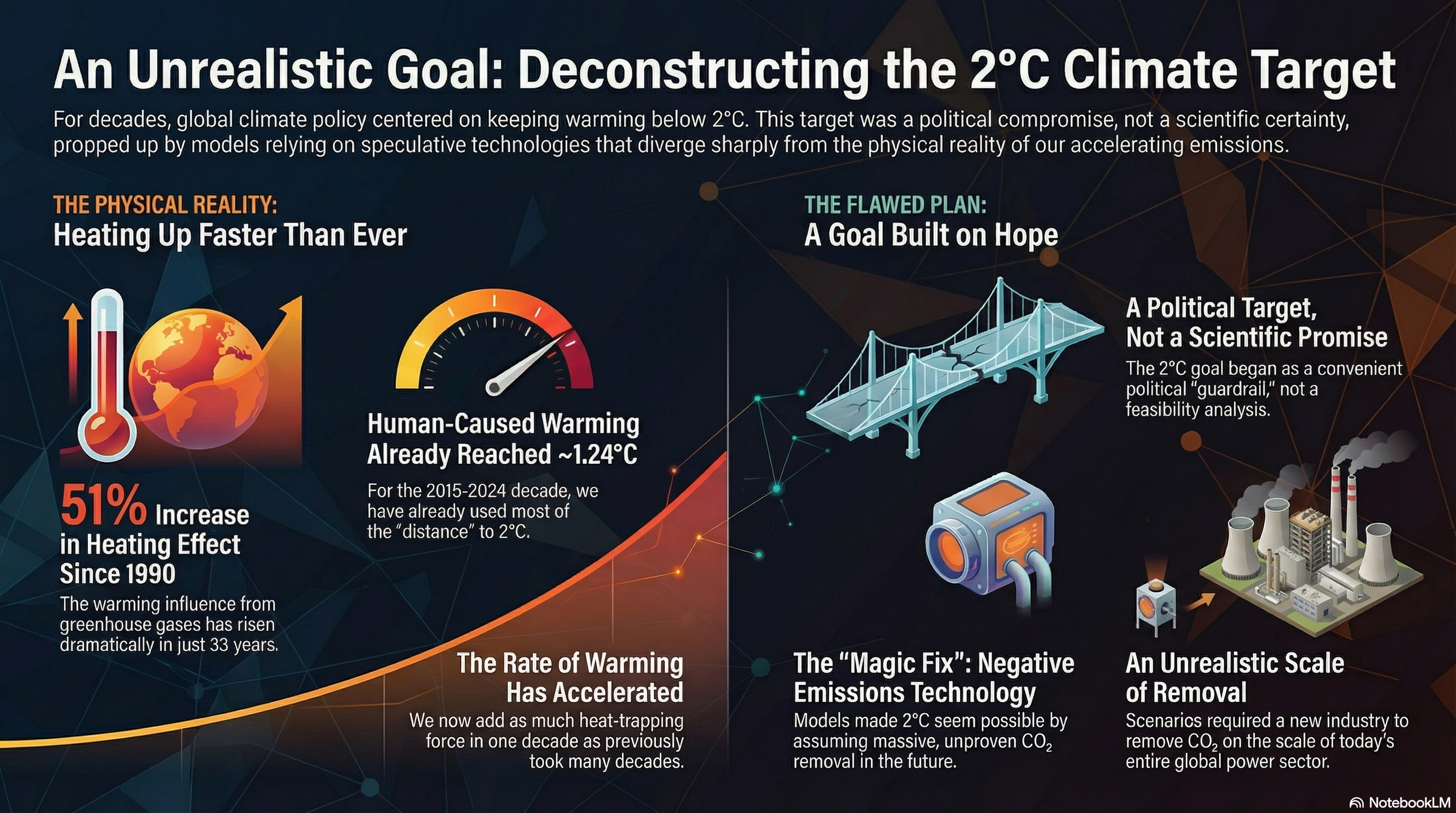 An Unrealistic Goal: Deconstructing the 2°C Climate Target

For decades, global climate policy centered on keeping warming below 2°C. This target was a political compromise, not a scientific certainty, propped up by models relying on speculative technologies that diverge sharply from the physical reality of our accelerating emissions.

THE PHYSICAL REALITY:
Heating Up Faster Than Ever

51% Increase in Heating Effect Since 1990

The warming influence from greenhouse gases has risen dramatically in just 33 years.

Human-Caused Warming Already Reached ~1.24°C

For the 2015-2024 decade, we have already used most of the "distance" to 2°C.

The Rate of Warming Has Accelerated

We now add as much heat-trapping force in one decade as previously took many decades.

THE FLAWED PLAN:
A Goal Built on Hope

A Political Target, Not a Scientific Promise

The 2°C goal began as a convenient political "guardrail," not a feasibility analysis.

The "Magic Fix": Negative Emissions Technology

Models made 2°C seem possible by assuming massive, unproven $CO_2$ removal in the future.

An Unrealistic Scale of Removal

Scenarios required a new industry to remove $CO_2$ on the scale of today's entire global power sector.

NotebookLM